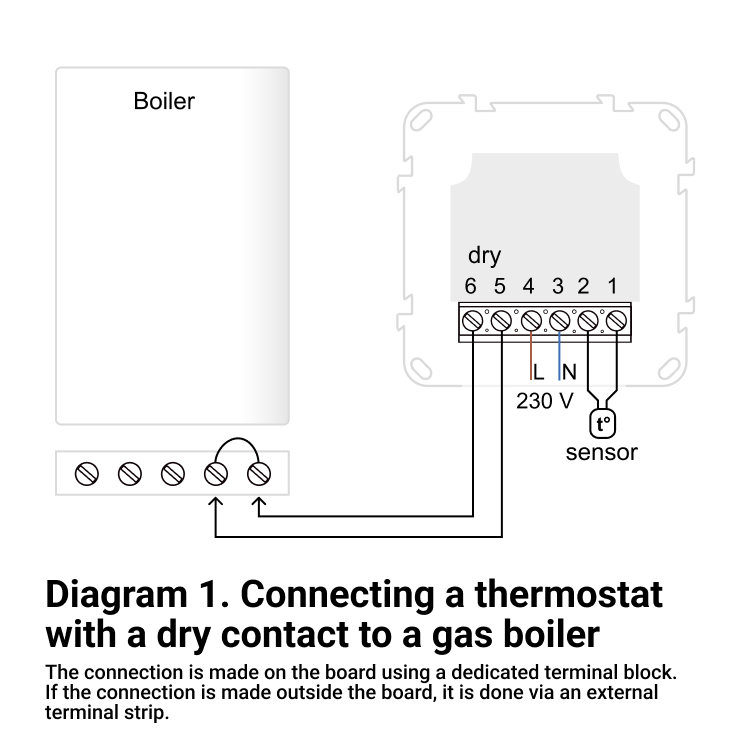 Boiler

dry
6 5 4 3 2 1

L N
230 V

t°
sensor

Diagram 1. Connecting a thermostat with a dry contact to a gas boiler

The connection is made on the board using a dedicated terminal block. If the connection is made outside the board, it is done via an external terminal strip.